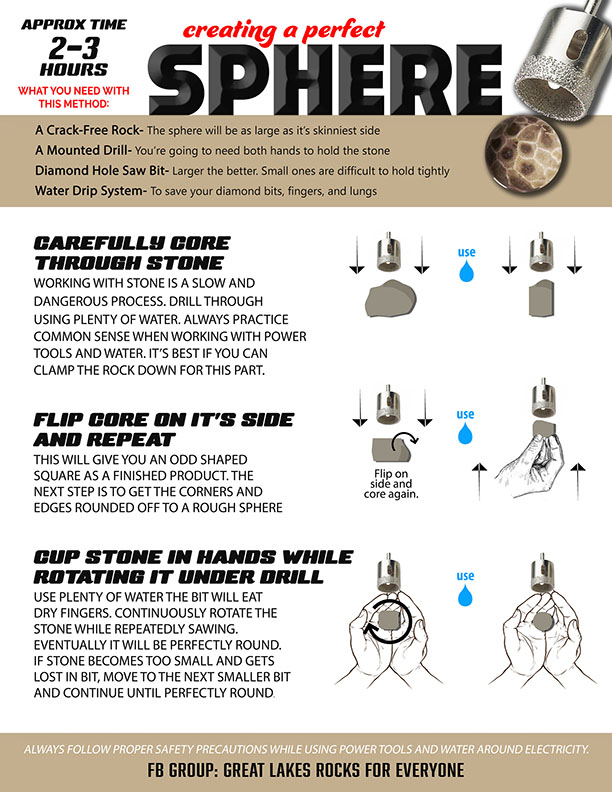 APPROX TIME
2-3
HOURS

WHAT YOU NEED WITH THIS METHOD:

creating a perfect
SPHERE

A Crack-Free Rock- The sphere will be as large as it's skinniest side
A Mounted Drill- You're going to need both hands to hold the stone
Diamond Hole Saw Bit- Larger the better. Small ones are difficult to hold tightly
Water Drip System- To save your diamond bits, fingers, and lungs

CAREFULLY CORE THROUGH STONE
WORKING WITH STONE IS A SLOW AND DANGEROUS PROCESS. DRILL THROUGH USING PLENTY OF WATER. ALWAYS PRACTICE COMMON SENSE WHEN WORKING WITH POWER TOOLS AND WATER. IT'S BEST IF YOU CAN CLAMP THE ROCK DOWN FOR THIS PART.

use

FLIP CORE ON IT'S SIDE AND REPEAT
THIS WILL GIVE YOU AN ODD SHAPED SQUARE AS A FINISHED PRODUCT. THE NEXT STEP IS TO GET THE CORNERS AND EDGES ROUNDED OFF TO A ROUGH SPHERE

Flip on side and core again.

use

CUP STONE IN HANDS WHILE ROTATING IT UNDER DRILL
USE PLENTY OF WATER THE BIT WILL EAT DRY FINGERS. CONTINUOUSLY ROTATE THE STONE WHILE REPEATEDLY SAWING. EVENTUALLY IT WILL BE PERFECTLY ROUND. IF STONE BECOMES TOO SMALL AND GETS LOST IN BIT, MOVE TO THE NEXT SMALLER BIT AND CONTINUE UNTIL PERFECTLY ROUND.

use

ALWAYS FOLLOW PROPER SAFETY PRECAUTIONS WHILE USING POWER TOOLS AND WATER AROUND ELECTRICITY.
FB GROUP: GREAT LAKES ROCKS FOR EVERYONE